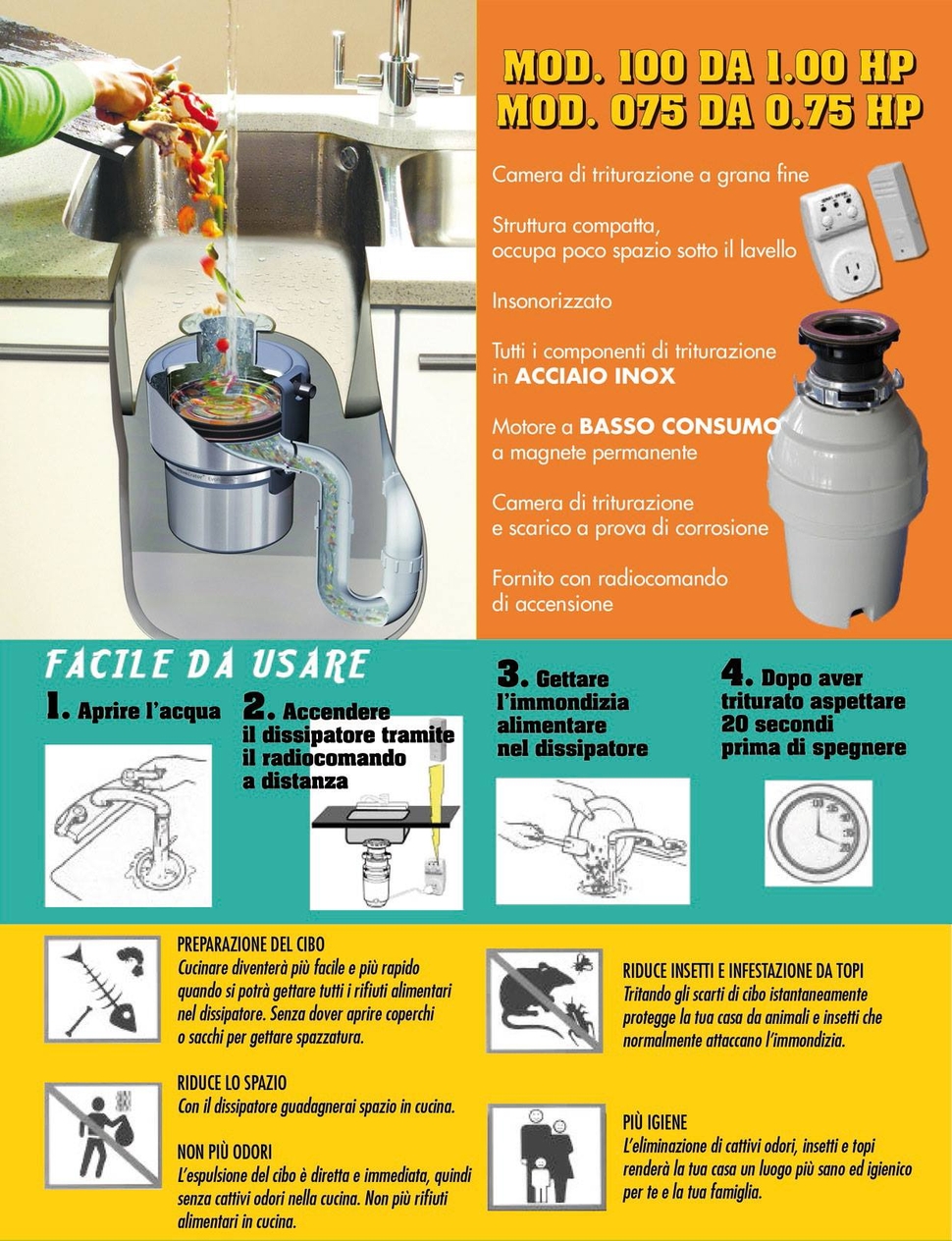 MOD. 100 DA 1.00 HP
MOD. 075 DA 0.75 HP

Camera di triturazione a grana fine

Struttura compatta, occupa poco spazio sotto il lavello

Insonorizzato

Tutti i componenti di triturazione in ACCIAIO INOX

Motore a BASSO CONSUMO a magnete permanente

Camera di triturazione e scarico a prova di corrosione

Fornito con radiocomando di accensione

FACILE DA USARE

1. Aprire l'acqua

2. Accendere il dissipatore tramite il radiocomando a distanza

3. Gettare l'immondizia alimentare nel dissipatore

4. Dopo aver triturato aspettare 20 secondi prima di spegnere

PREPARAZIONE DEL CIBO
Cucinare diventerà più facile e più rapido quando si potrà gettare tutti i rifiuti alimentari nel dissipatore. Senza dover aprire coperchi o sacchi per gettare spazzatura.

RIDUCE LO SPAZIO
Con il dissipatore guadagnerai spazio in cucina.

NON PIÙ ODORI
L'espulsione del cibo è diretta e immediata, quindi senza cattivi odori nella cucina. Non più rifiuti alimentari in cucina.

RIDUCE INSETTI E INFESTAZIONE DA TOPI
Tritando gli scarti di cibo istantaneamente protegge la tua casa da animali e insetti che normalmente attaccano l'immondizia.

PIÙ IGIENE
L'eliminazione di cattivi odori, insetti e topi renderà la tua casa un luogo più sano ed igienico per te e la tua famiglia.